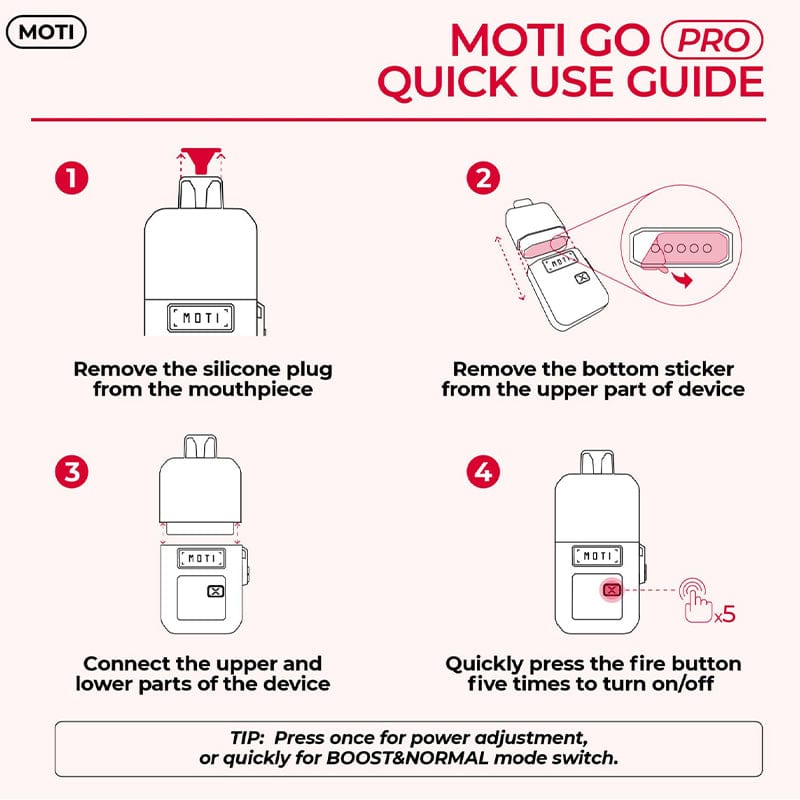 MOTI

MOTI GO PRO
QUICK USE GUIDE

1

MOTI

Remove the silicone plug from the mouthpiece

2

MOTI

Remove the bottom sticker from the upper part of device

3

MOTI

Connect the upper and lower parts of the device

4

MOTI

x5

Quickly press the fire button five times to turn on/off

TIP: Press once for power adjustment, or quickly for BOOST&NORMAL mode switch.